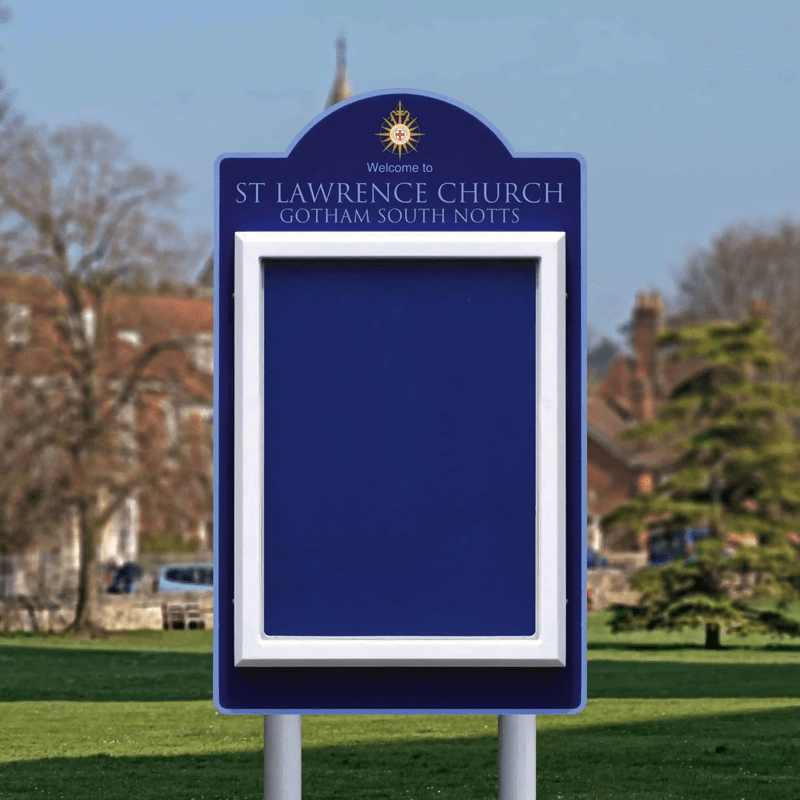 Welcome to
ST LAWRENCE CHURCH
GOTHAM SOUTH NOTTS